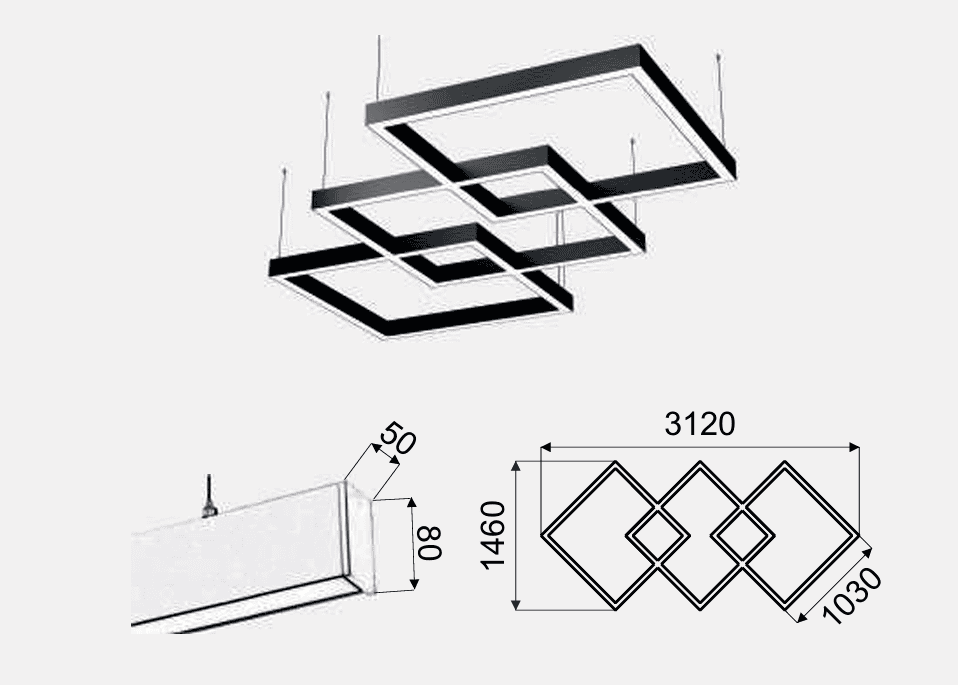 50
80
3120
1460
1030